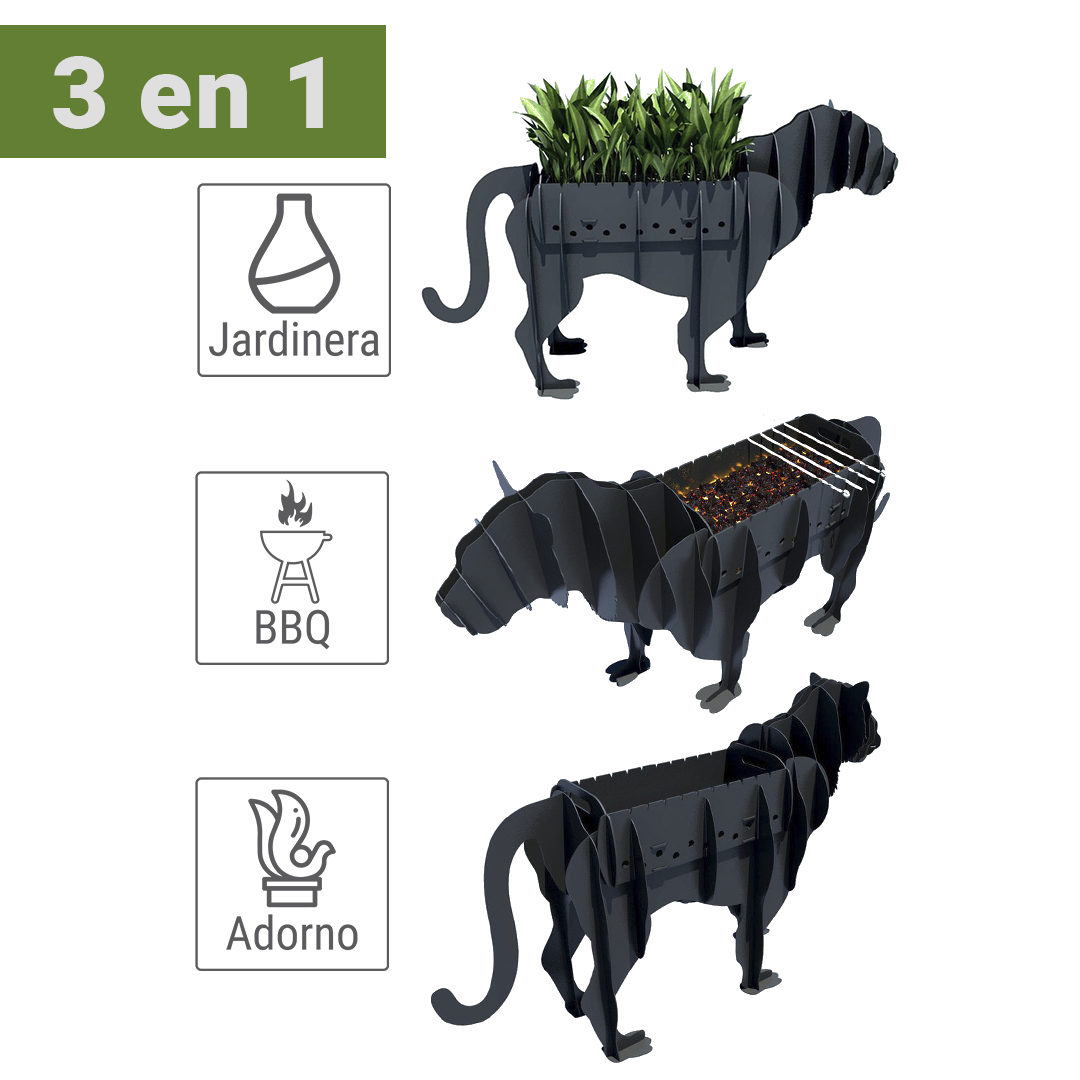 3 en 1

Jardinera

BBQ

Adorno