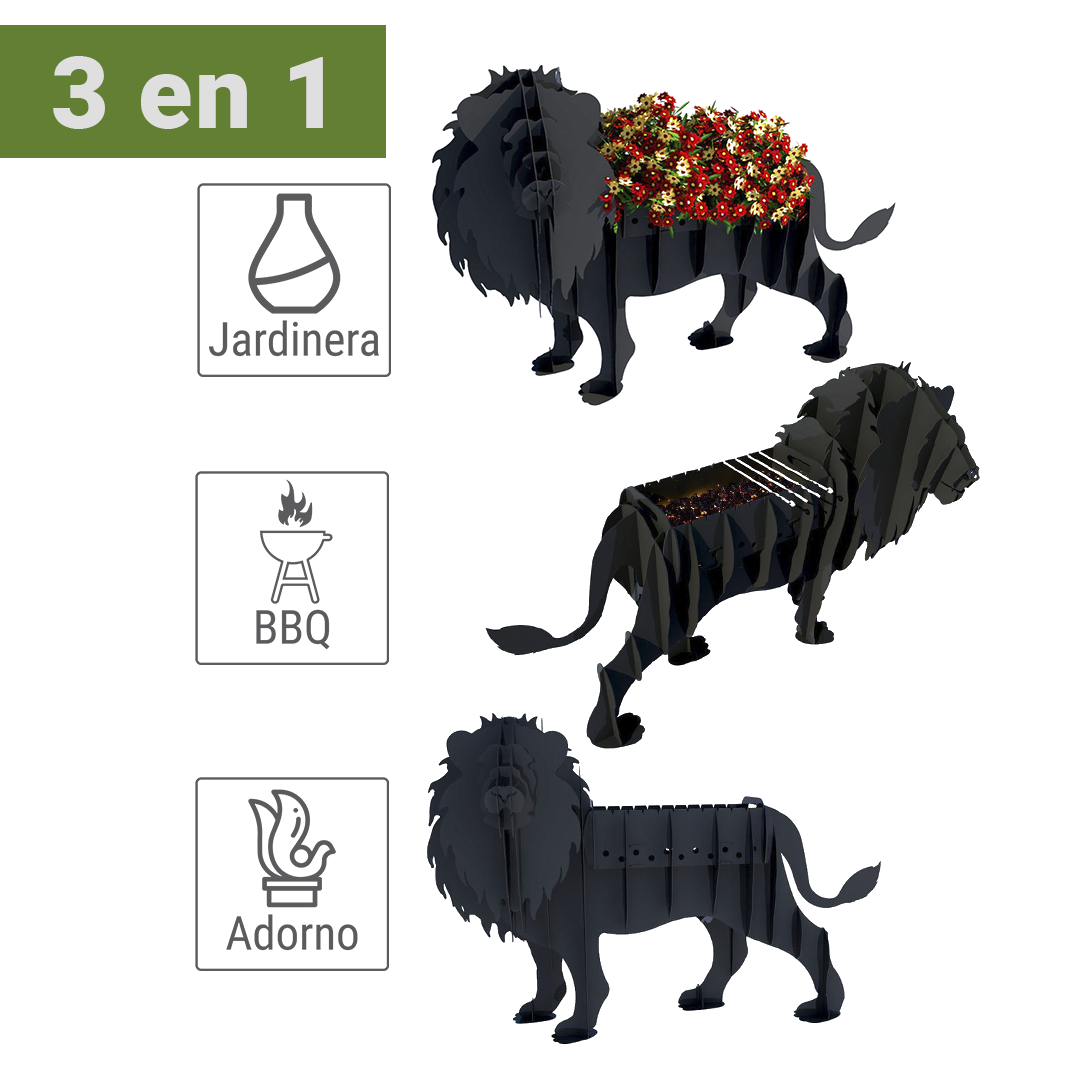 3 en 1

Jardinera

BBQ

Adorno